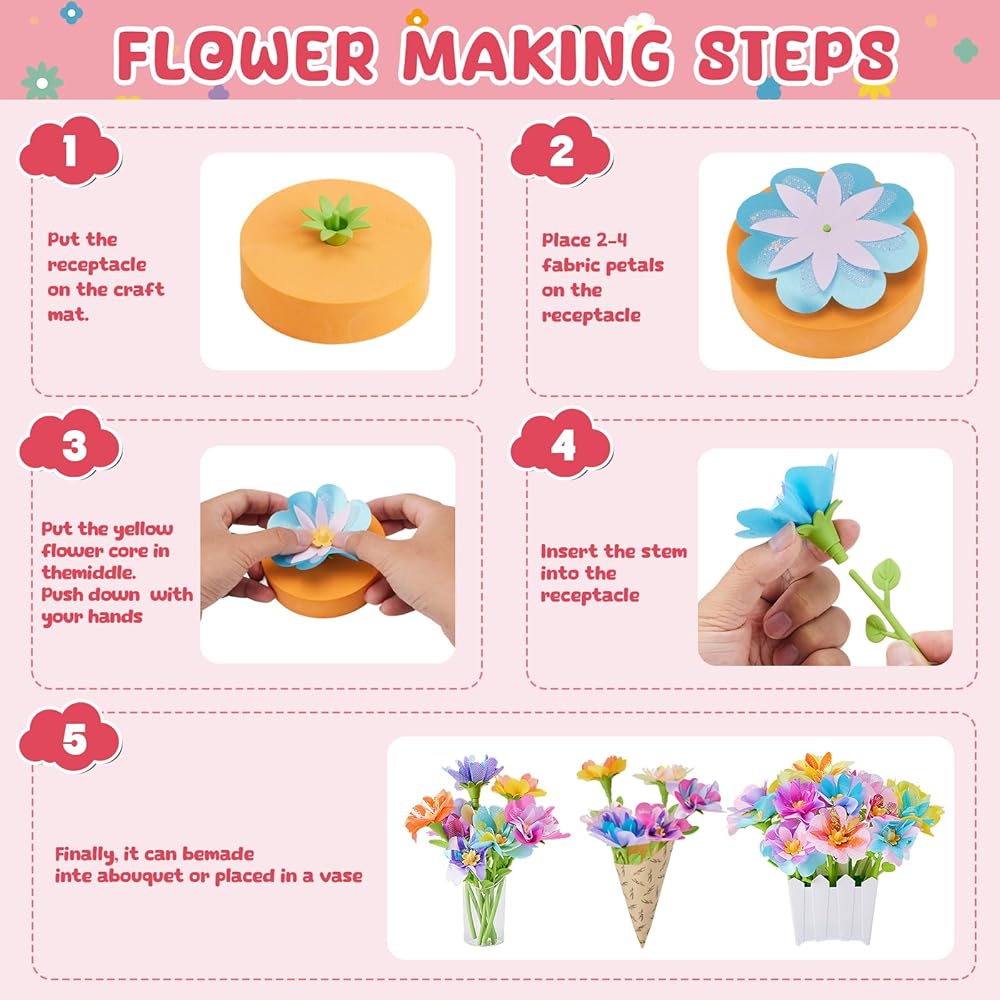 FLOWER MAKING STEPS

1

Put the receptacle on the craft mat.

2

Place 2-4 fabric petals on the receptacle

3

Put the yellow flower core in themiddle. Push down with your hands

4

Insert the stem into the receptacle

5

Finally, it can bemade inte abouquet or placed in a vase