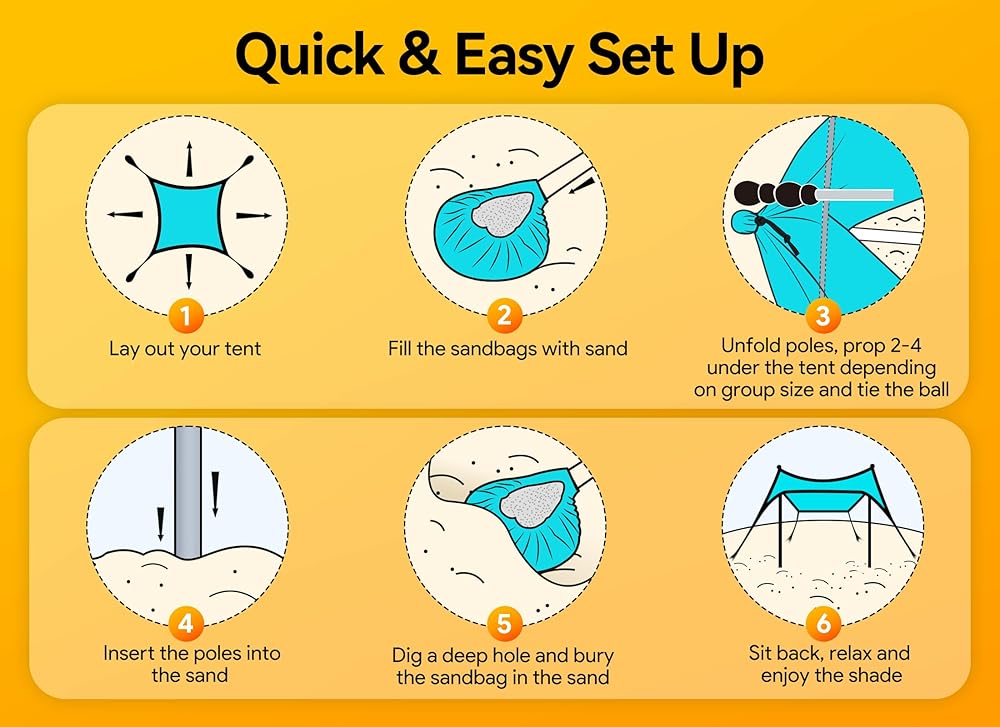 Quick & Easy Set Up

1
Lay out your tent

2
Fill the sandbags with sand

3
Unfold poles, prop 2-4 under the tent depending on group size and tie the ball

4
Insert the poles into the sand

5
Dig a deep hole and bury the sandbag in the sand

6
Sit back, relax and enjoy the shade