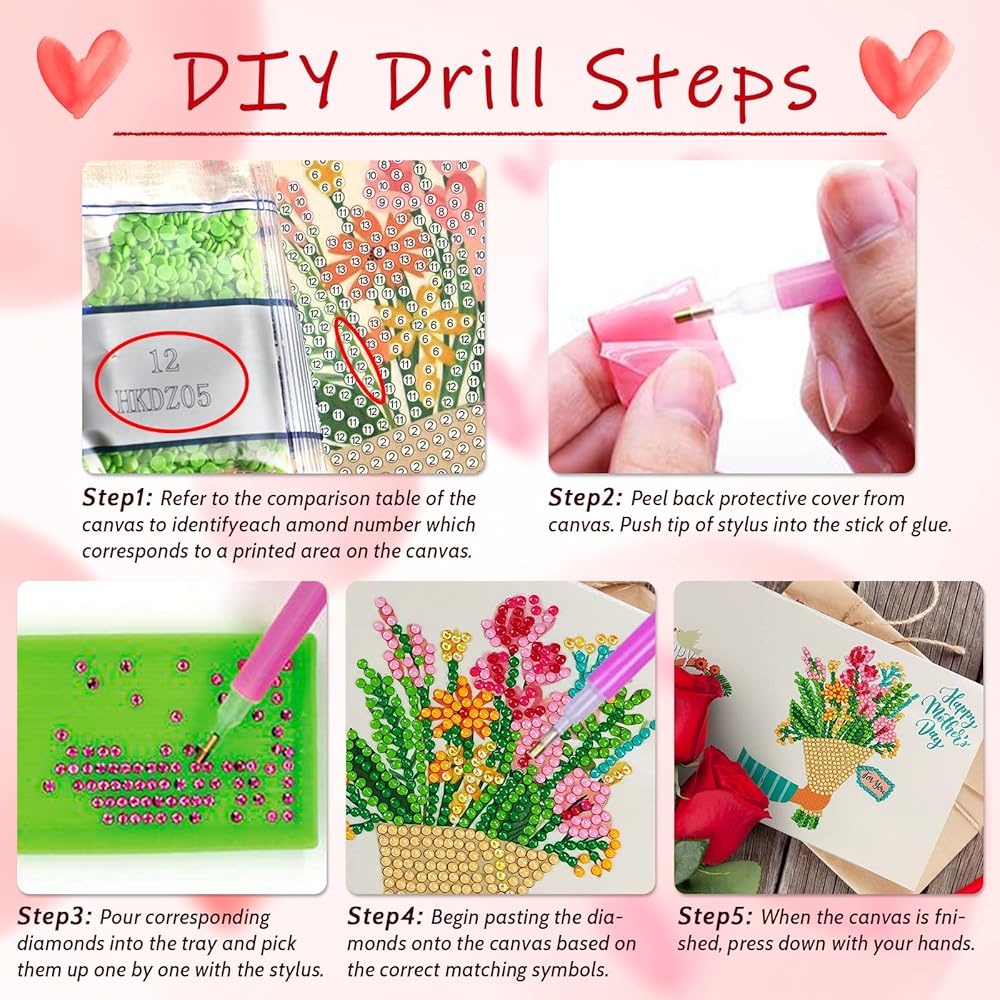 DIY Drill Steps

12
HKDZ05

Step1: Refer to the comparison table of the canvas to identifyeach amond number which corresponds to a printed area on the canvas.

Step2: Peel back protective cover from canvas. Push tip of stylus into the stick of glue.

Happy Mother's Day

For You

Step3: Pour corresponding diamonds into the tray and pick them up one by one with the stylus.

Step4: Begin pasting the diamonds onto the canvas based on the correct matching symbols.

Step5: When the canvas is fnished, press down with your hands.