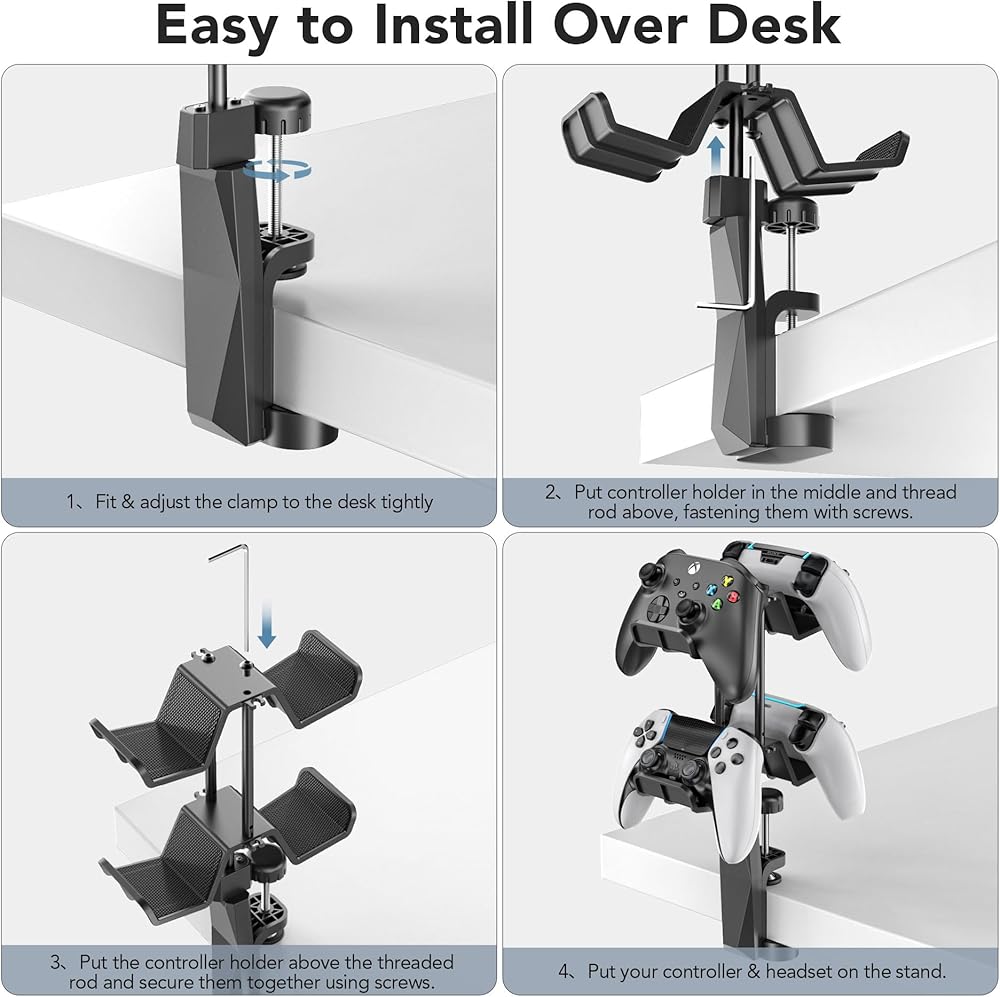 Easy to Install Over Desk

1、Fit & adjust the clamp to the desk tightly

2、Put controller holder in the middle and thread rod above, fastening them with screws.

3、Put the controller holder above the threaded rod and secure them together using screws.

4、Put your controller & headset on the stand.