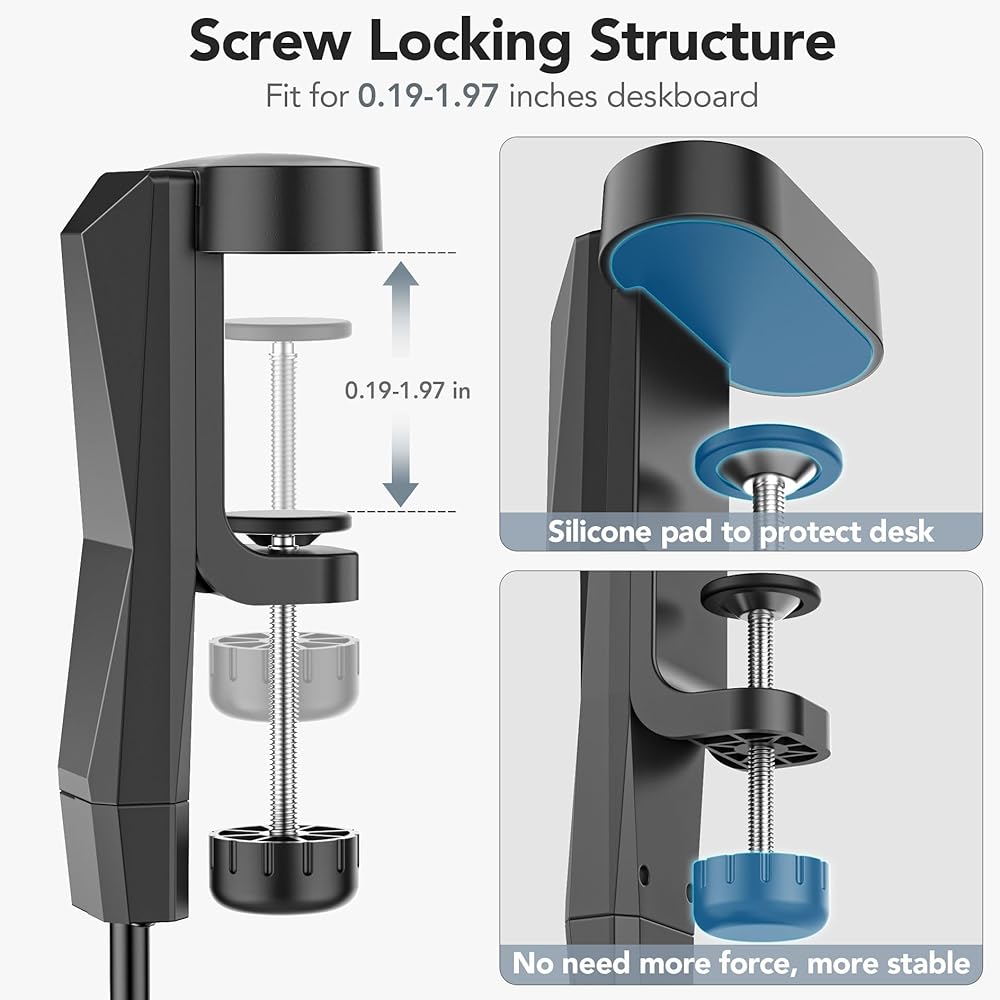 Screw Locking Structure
Fit for 0.19-1.97 inches deskboard

0.19-1.97 in

Silicone pad to protect desk

No need more force, more stable