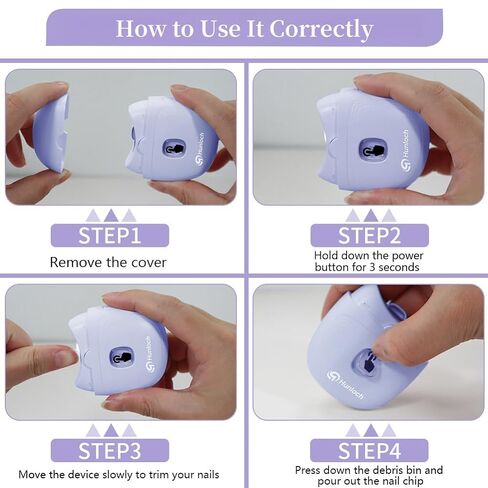 How to Use It Correctly

Hunloch

STEP1

Remove the cover

Hunloch

STEP2

Hold down the power button for 3 seconds

Hunloch

STEP3

Move the device slowly to trim your nails

Hunloch

STEP4

Press down the debris bin and pour out the nail chip