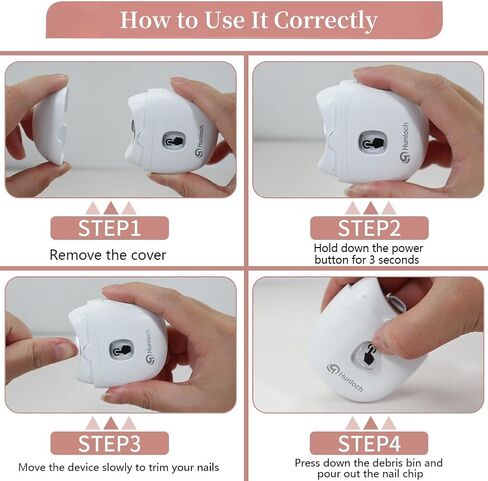 How to Use It Correctly

Hunloch

STEP1

Remove the cover

Hunloch

STEP2

Hold down the power button for 3 seconds

Hunloch

STEP3

Move the device slowly to trim your nails

Hunloch

STEP4

Press down the debris bin and pour out the nail chip