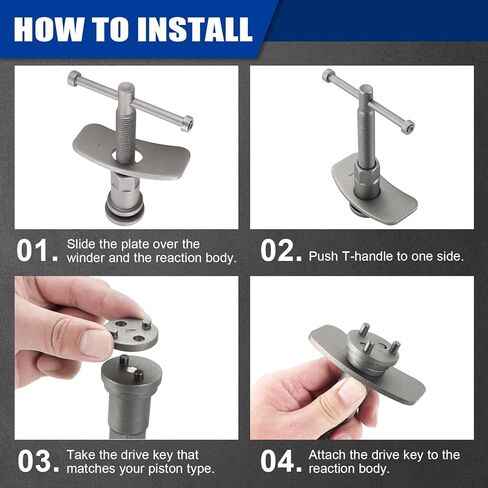 HOW TO INSTALL

01. Slide the plate over the winder and the reaction body.

02. Push T-handle to one side.

03. Take the drive key that matches your piston type.

04. Attach the drive key to the reaction body.