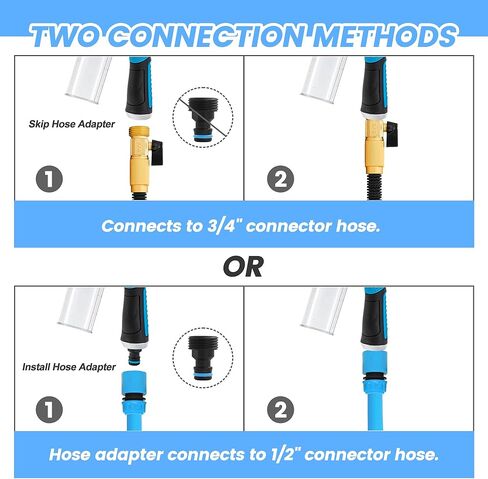 TWO CONNECTION METHODS

Skip Hose Adapter

1

2

Connects to 3/4" connector hose.

OR

Install Hose Adapter

1

2

Hose adapter connects to 1/2" connector hose.