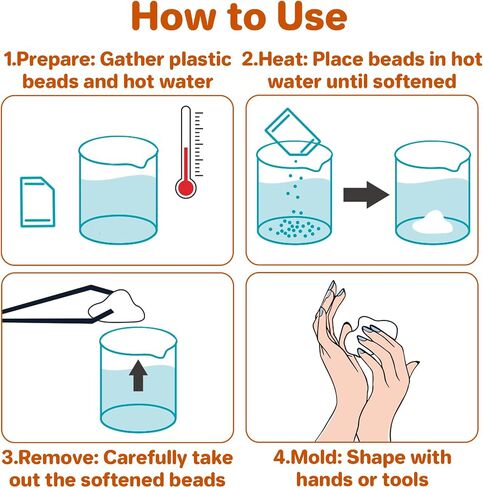 How to Use

1.Prepare: Gather plastic beads and hot water

2.Heat: Place beads in hot water until softened

3.Remove: Carefully take out the softened beads

4.Mold: Shape with hands or tools