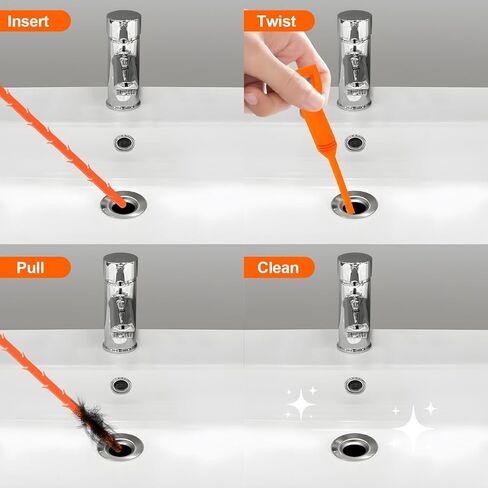 Insert

Twist

Pull

Clean