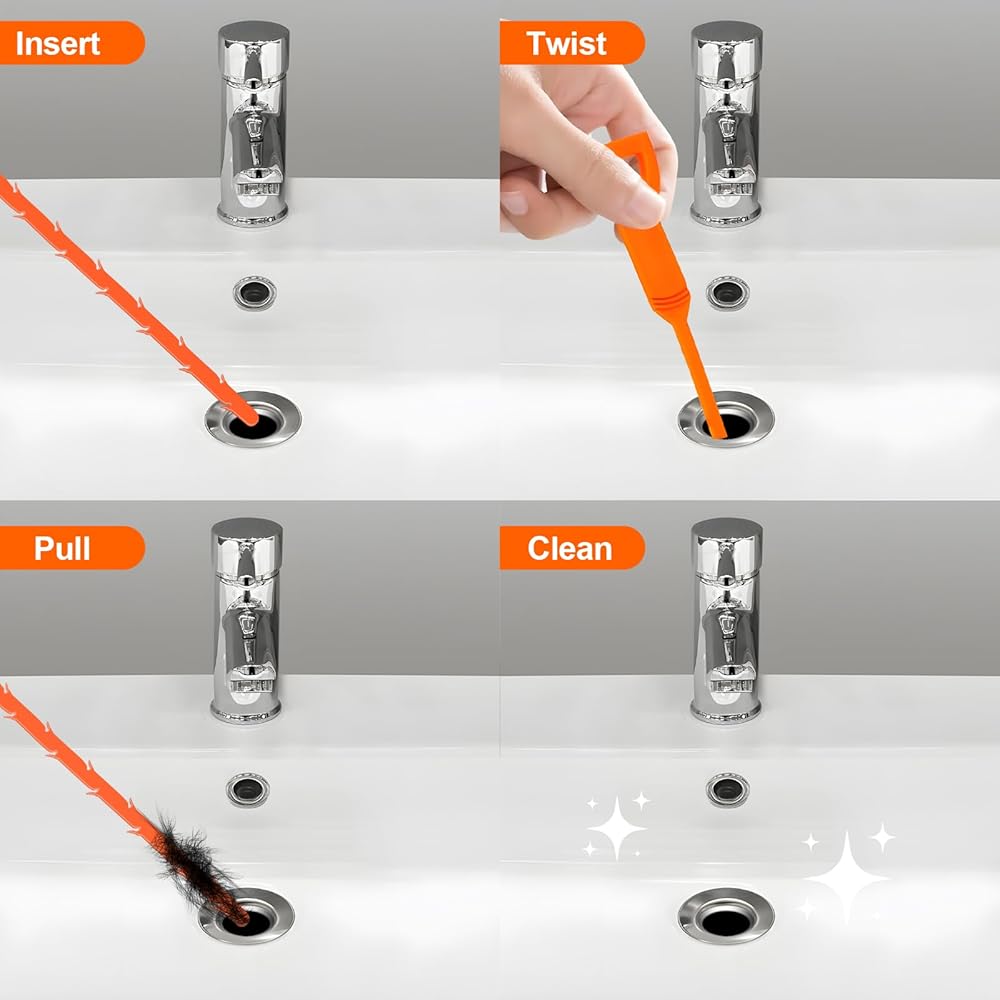 Insert

Twist

Pull

Clean