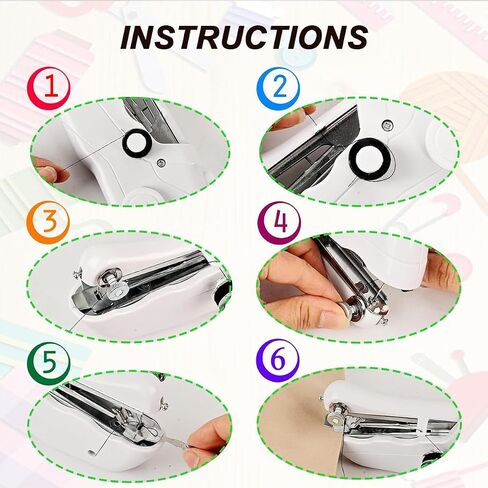 INSTRUCTIONS

1

2

3

4

5

6