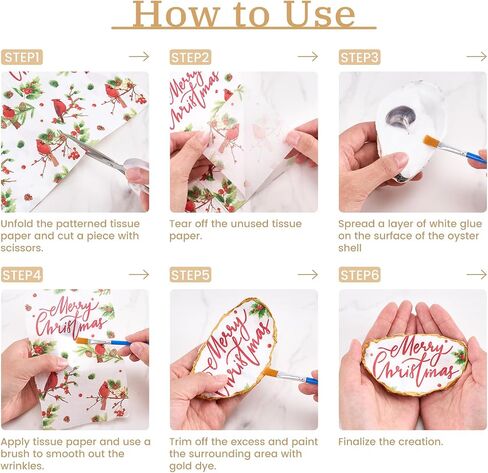 How to Use

STEP1 →

Unfold the patterned tissue paper and cut a piece with scissors.

STEP2 →

Merry Christmas

Tear off the unused tissue paper.

STEP3 →

Spread a layer of white glue on the surface of the oyster shell

STEP4 →

Merry Christmas

Apply tissue paper and use a brush to smooth out the wrinkles.

STEP5 →

Merry Christmas

Trim off the excess and paint the surrounding area with gold dye.

STEP6 →

Merry Christmas

Finalize the creation.