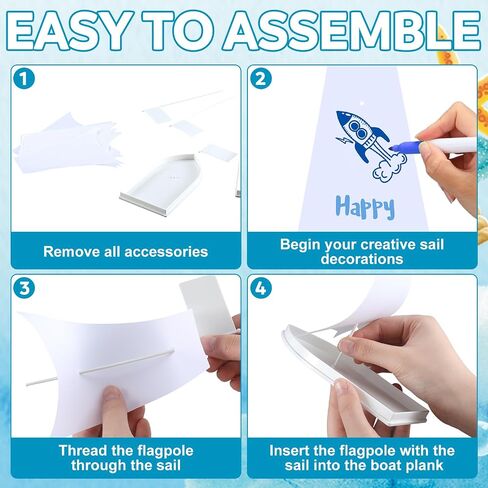 EASY TO ASSEMBLE

1

Remove all accessories

2

Happy

Begin your creative sail decorations

3

Thread the flagpole through the sail

4

Insert the flagpole with the sail into the boat plank