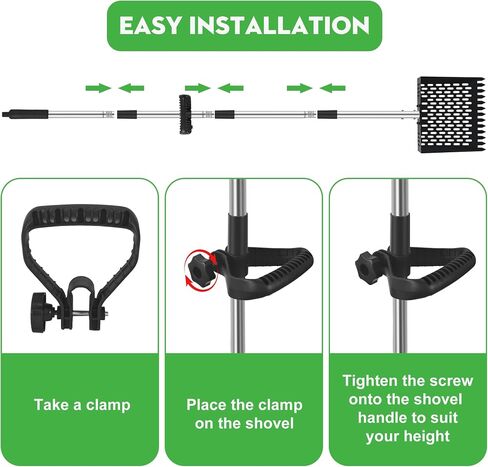 EASY INSTALLATION

Take a clamp

Place the clamp on the shovel

Tighten the screw onto the shovel handle to suit your height