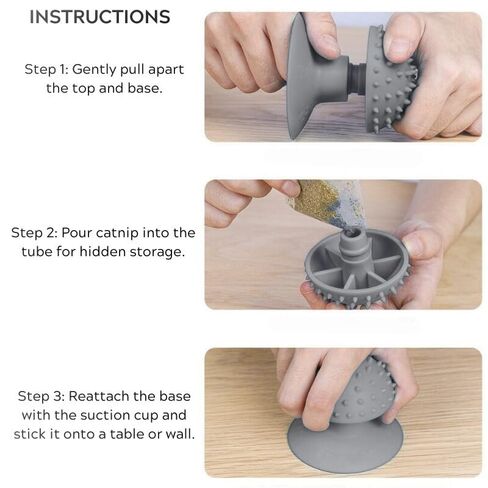 INSTRUCTIONS

Step 1: Gently pull apart the top and base.

Step 2: Pour catnip into the tube for hidden storage.

Step 3: Reattach the base with the suction cup and stick it onto a table or wall.