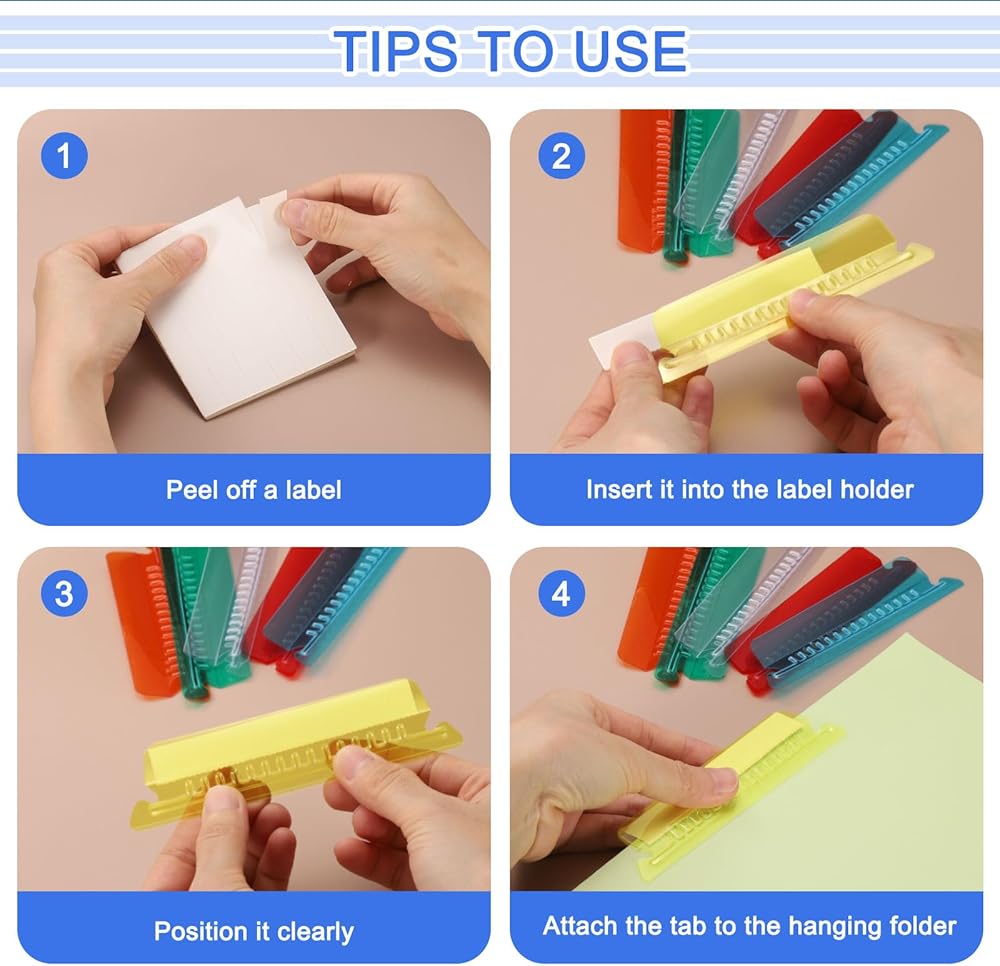 TIPS TO USE

1

Peel off a label

2

Insert it into the label holder

3

Position it clearly

4

Attach the tab to the hanging folder