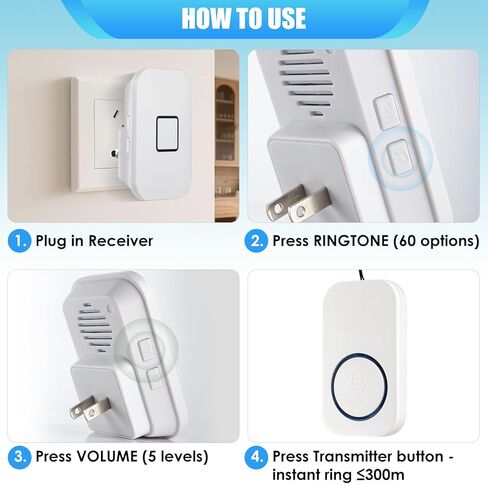 HOW TO USE

1. Plug in Receiver

2. Press RINGTONE (60 options)

3. Press VOLUME (5 levels)

4. Press Transmitter button - instant ring ≤300m