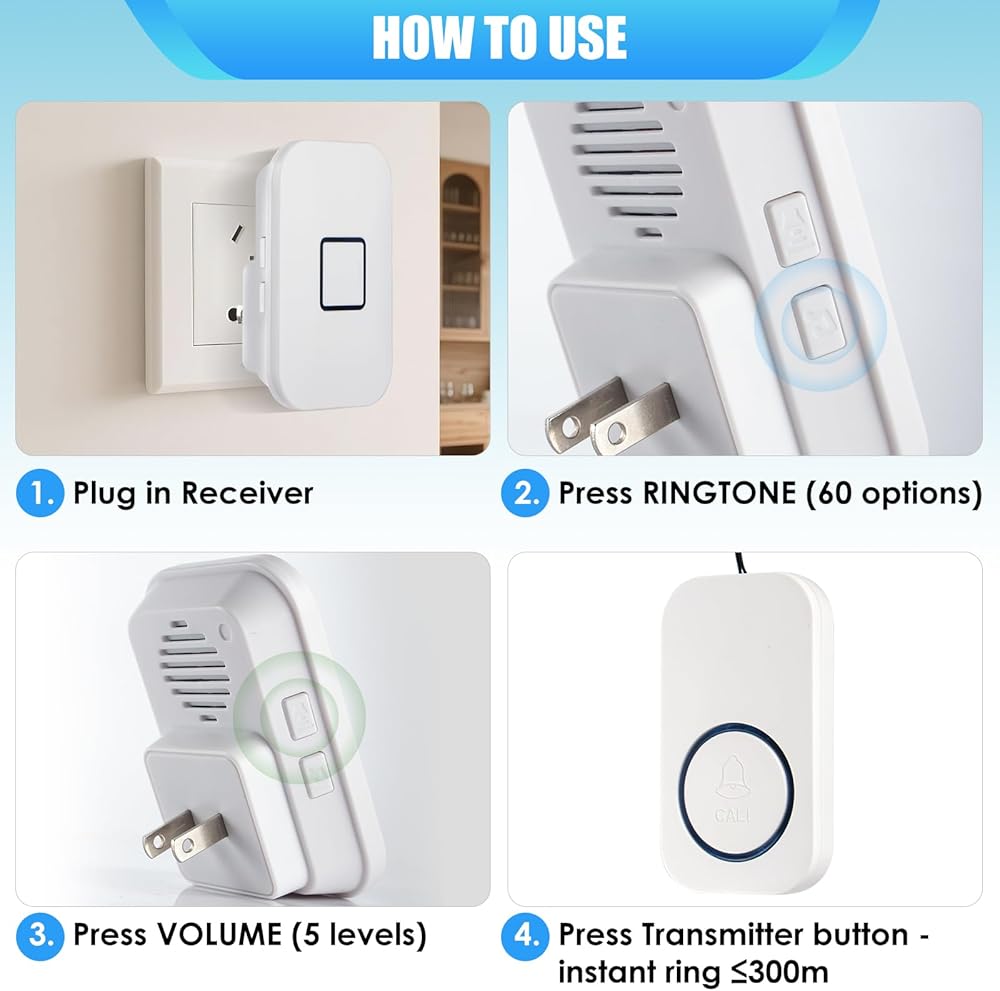 HOW TO USE

1. Plug in Receiver

2. Press RINGTONE (60 options)

3. Press VOLUME (5 levels)

CALL

4. Press Transmitter button - instant ring ≤300m