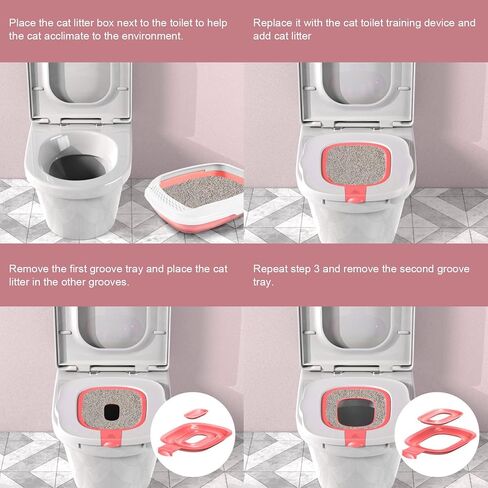 Place the cat litter box next to the toilet to help the cat acclimate to the environment.

Replace it with the cat toilet training device and add cat litter

Remove the first groove tray and place the cat litter in the other grooves.

Repeat step 3 and remove the second groove tray.