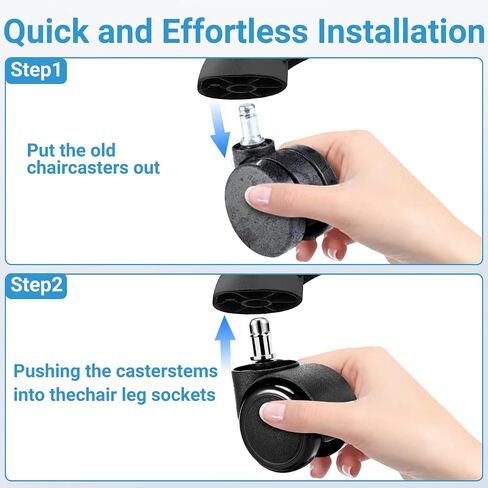 Quick and Effortless Installation

Step1

Put the old chaircasters out

Step2

Pushing the casterstems into thechair leg sockets