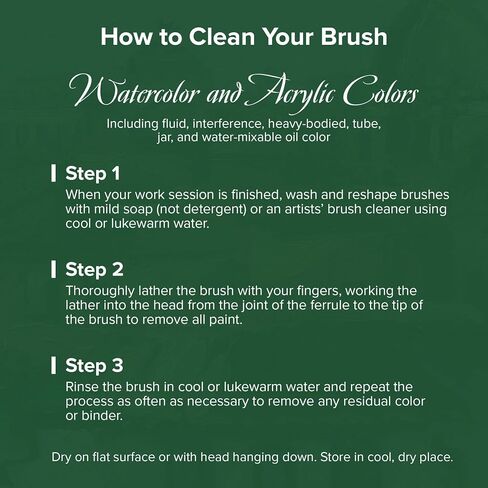 How to Clean Your Brush

Watercolor and Acrylic Colors

Including fluid, interference, heavy-bodied, tube, jar, and water-mixable oil color

Step 1

When your work session is finished, wash and reshape brushes with mild soap (not detergent) or an artists' brush cleaner using cool or lukewarm water.

Step 2

Thoroughly lather the brush with your fingers, working the lather into the head from the joint of the ferrule to the tip of the brush to remove all paint.

Step 3

Rinse the brush in cool or lukewarm water and repeat the process as often as necessary to remove any residual color or binder.

Dry on flat surface or with head hanging down. Store in cool, dry place.