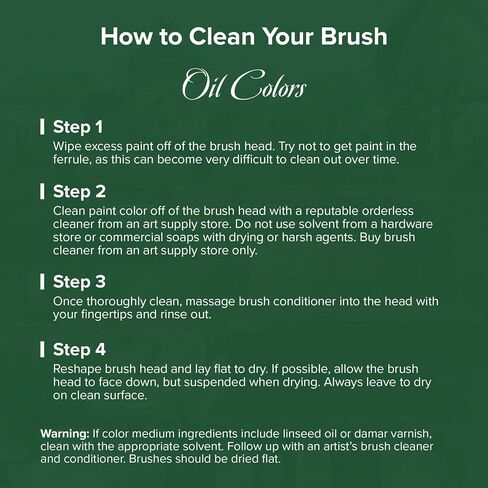 How to Clean Your Brush

Oil Colors

Step 1
Wipe excess paint off of the brush head. Try not to get paint in the ferrule, as this can become very difficult to clean out over time.

Step 2
Clean paint color off of the brush head with a reputable orderless cleaner from an art supply store. Do not use solvent from a hardware store or commercial soaps with drying or harsh agents. Buy brush cleaner from an art supply store only.

Step 3
Once thoroughly clean, massage brush conditioner into the head with your fingertips and rinse out.

Step 4
Reshape brush head and lay flat to dry. If possible, allow the brush head to face down, but suspended when drying. Always leave to dry on clean surface.

Warning: If color medium ingredients include linseed oil or damar varnish, clean with the appropriate solvent. Follow up with an artist's brush cleaner and conditioner. Brushes should be dried flat.