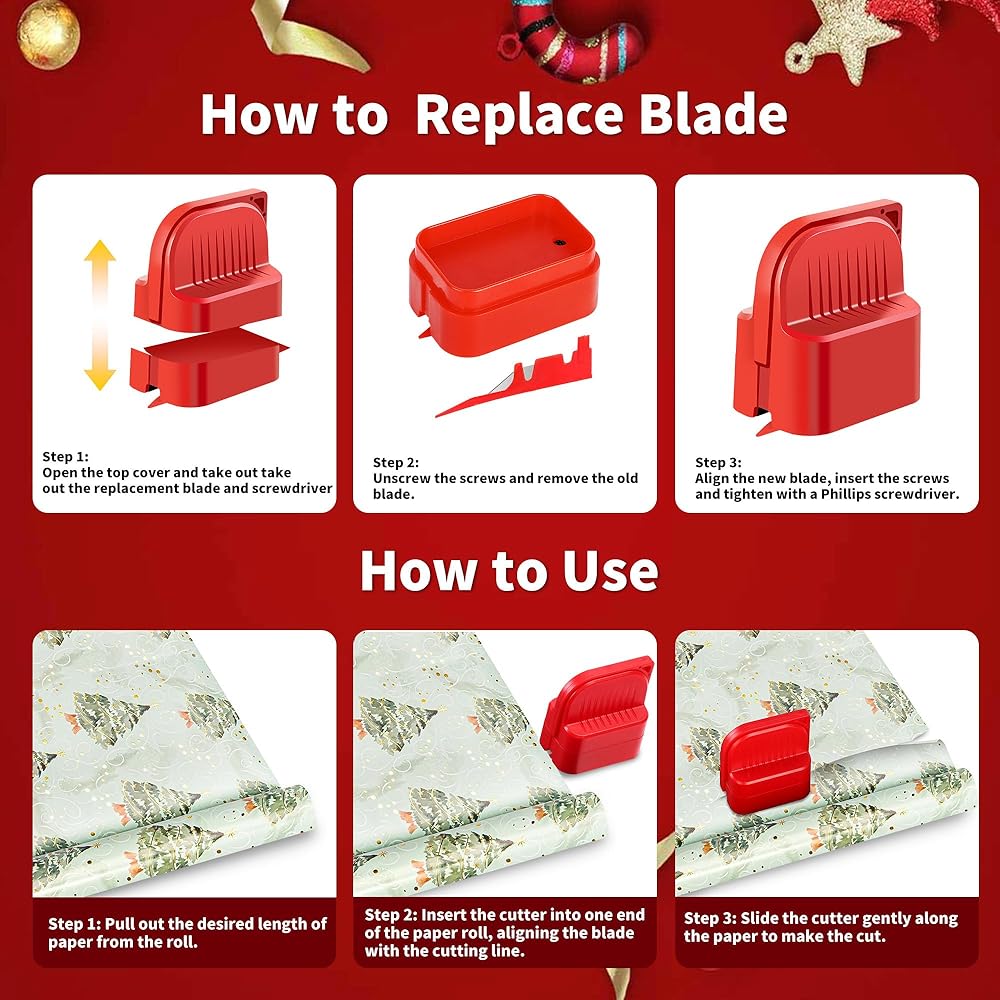 How to Replace Blade

Step 1:
Open the top cover and take out take out the replacement blade and screwdriver

Step 2:
Unscrew the screws and remove the old blade.

Step 3:
Align the new blade, insert the screws and tighten with a Phillips screwdriver.

How to Use

Step 1: Pull out the desired length of paper from the roll.

Step 2: Insert the cutter into one end of the paper roll, aligning the blade with the cutting line.

Step 3: Slide the cutter gently along the paper to make the cut.