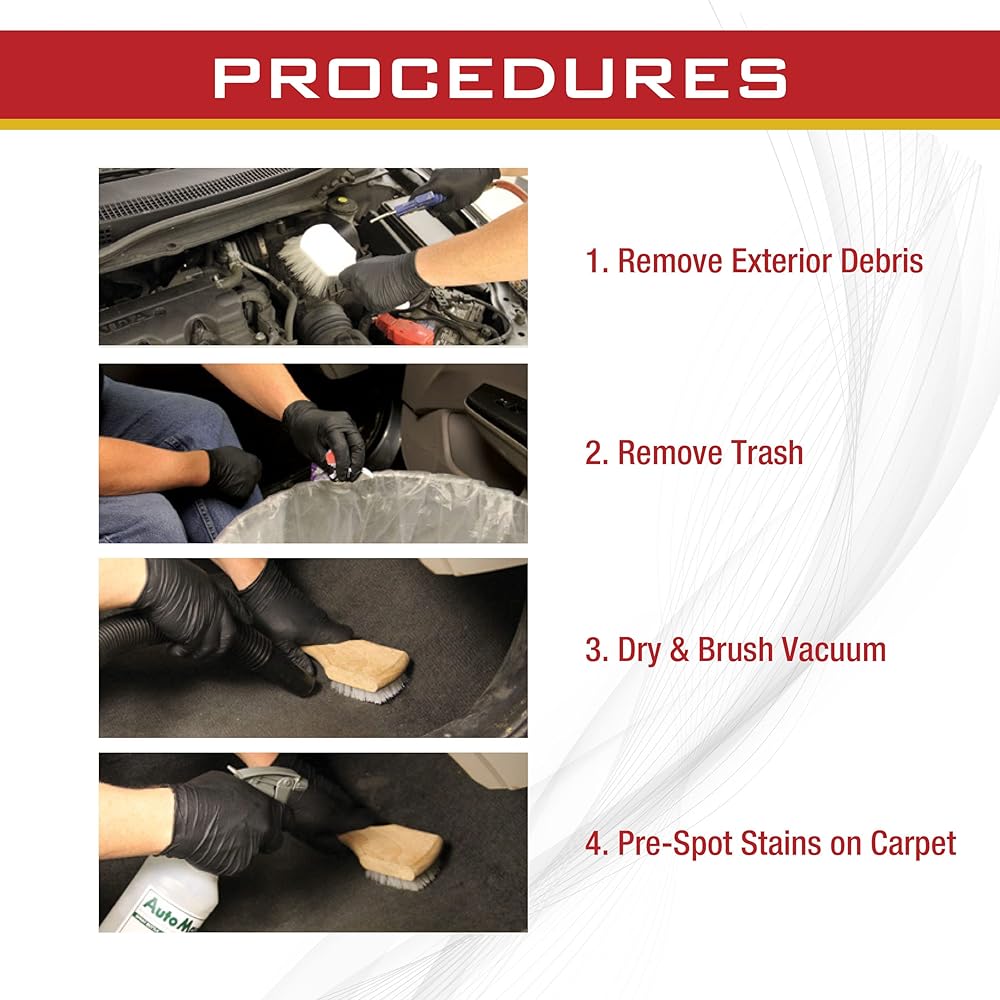 PROCEDURES

1. Remove Exterior Debris

2. Remove Trash

3. Dry & Brush Vacuum

4. Pre-Spot Stains on Carpet

AutoMa