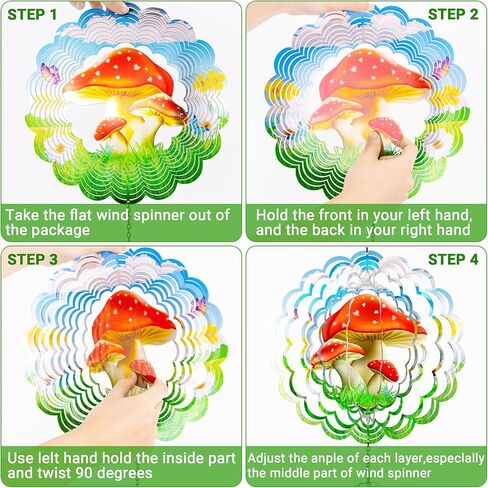 STEP 1

Take the flat wind spinner out of the package

STEP 2

Hold the front in your left hand, and the back in your right hand

STEP 3

Use lelt hand hold the inside part and twist 90 degrees

STEP 4

Adjust the anple of each layer,especlally the middle part of wind spinner