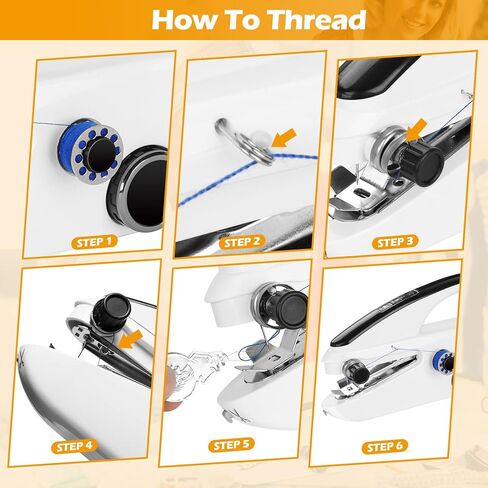 How To Thread

STEP 1

STEP 2

STEP 3

STEP 4

STEP 5

STEP 6