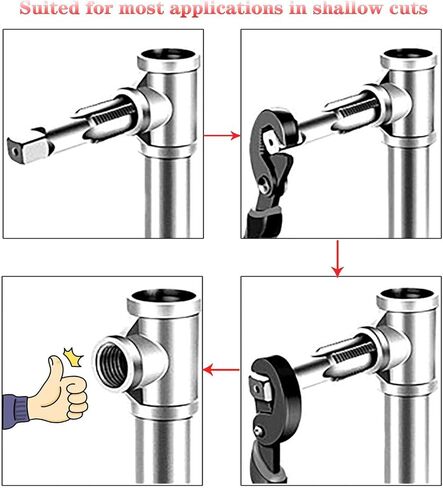 Suited for most applications in shallow cuts