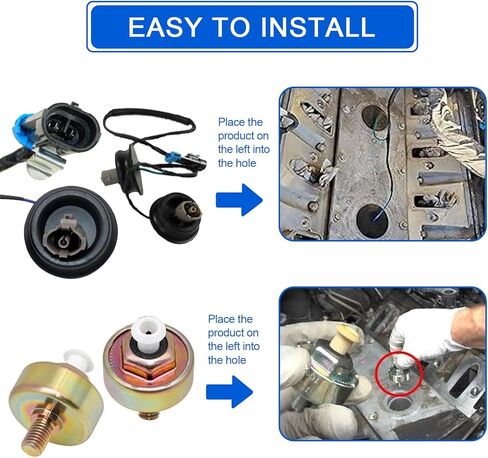 EASY TO INSTALL

Place the product on the left into the hole

Place the product on the left into the hole