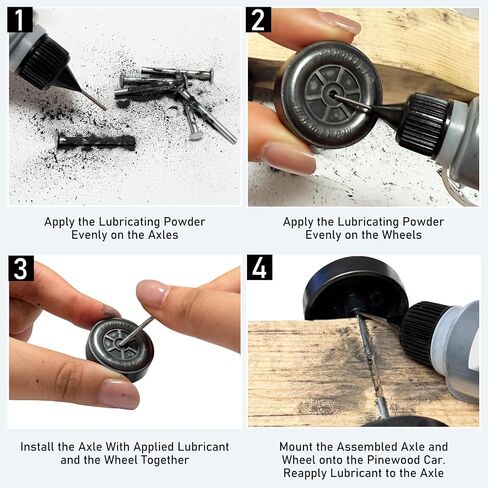 1

Apply the Lubricating Powder Evenly on the Axles

2

Apply the Lubricating Powder Evenly on the Wheels

3

Install the Axle With Applied Lubricant and the Wheel Together

4

Mount the Assembled Axle and Wheel onto the Pinewood Car. Reapply Lubricant to the Axle