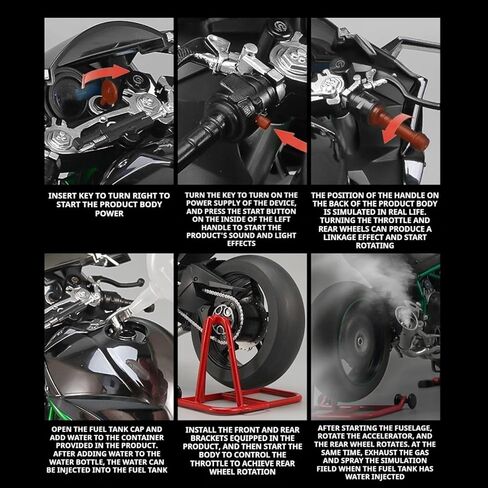 INSERT KEY TO TURN RIGHT TO START THE PRODUCT BODY POWER

TURN THE KEY TO TURN ON THE POWER SUPPLY OF THE DEVICE, AND PRESS THE START BUTTON ON THE INSIDE OF THE LEFT HANDLE TO START THE PRODUCT'S SOUND AND LIGHT EFFECTS

THE POSITION OF THE HANDLE ON THE BACK OF THE PRODUCT BODY IS SIMULATED IN REAL LIFE. TURNING THE THROTTLE AND REAR WHEELS CAN PRODUCE A LINKAGE EFFECT AND START ROTATING

OPEN THE FUEL TANK CAP AND ADD WATER TO THE CONTAINER PROVIDED IN THE PRODUCT. AFTER ADDING WATER TO THE WATER BOTTLE, THE WATER CAN BE INJECTED INTO THE FUEL TANK

INSTALL THE FRONT AND REAR BRACKETS EQUIPPED IN THE PRODUCT, AND THEN START THE BODY TO CONTROL THE THROTTLE TO ACHIEVE REAR WHEEL ROTATION

AFTER STARTING THE FUSELAGE, ROTATE THE ACCELERATOR, AND THE REAR WHEEL ROTATES. AT THE SAME TIME, EXHAUST THE GAS AND SPRAY THE SIMULATION FIELD WHEN THE FUEL TANK HAS WATER INJECTED