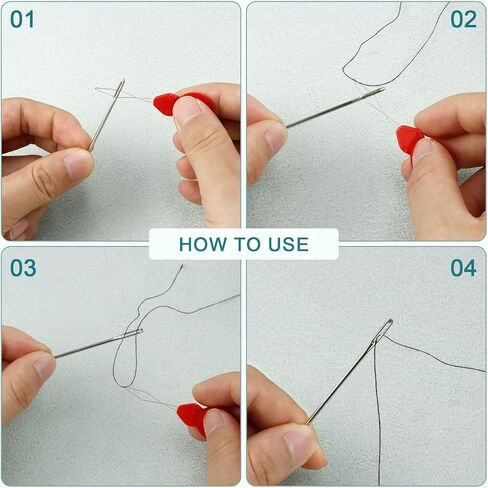 01

02

HOW TO USE

03

04