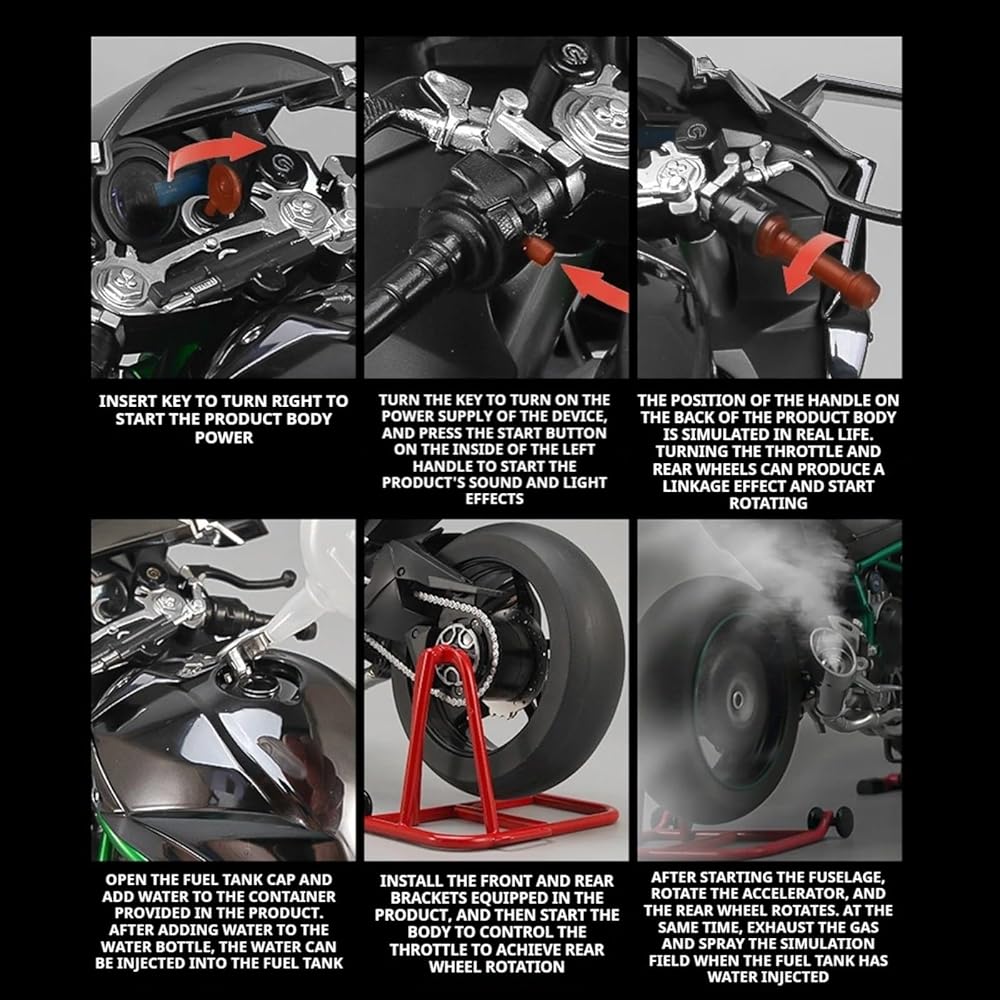 INSERT KEY TO TURN RIGHT TO START THE PRODUCT BODY POWER

TURN THE KEY TO TURN ON THE POWER SUPPLY OF THE DEVICE, AND PRESS THE START BUTTON ON THE INSIDE OF THE LEFT HANDLE TO START THE PRODUCT'S SOUND AND LIGHT EFFECTS

THE POSITION OF THE HANDLE ON THE BACK OF THE PRODUCT BODY IS SIMULATED IN REAL LIFE. TURNING THE THROTTLE AND REAR WHEELS CAN PRODUCE A LINKAGE EFFECT AND START ROTATING

OPEN THE FUEL TANK CAP AND ADD WATER TO THE CONTAINER PROVIDED IN THE PRODUCT. AFTER ADDING WATER TO THE WATER BOTTLE, THE WATER CAN BE INJECTED INTO THE FUEL TANK

INSTALL THE FRONT AND REAR BRACKETS EQUIPPED IN THE PRODUCT, AND THEN START THE BODY TO CONTROL THE THROTTLE TO ACHIEVE REAR WHEEL ROTATION

AFTER STARTING THE FUSELAGE, ROTATE THE ACCELERATOR, AND THE REAR WHEEL ROTATES. AT THE SAME TIME, EXHAUST THE GAS AND SPRAY THE SIMULATION FIELD WHEN THE FUEL TANK HAS WATER INJECTED