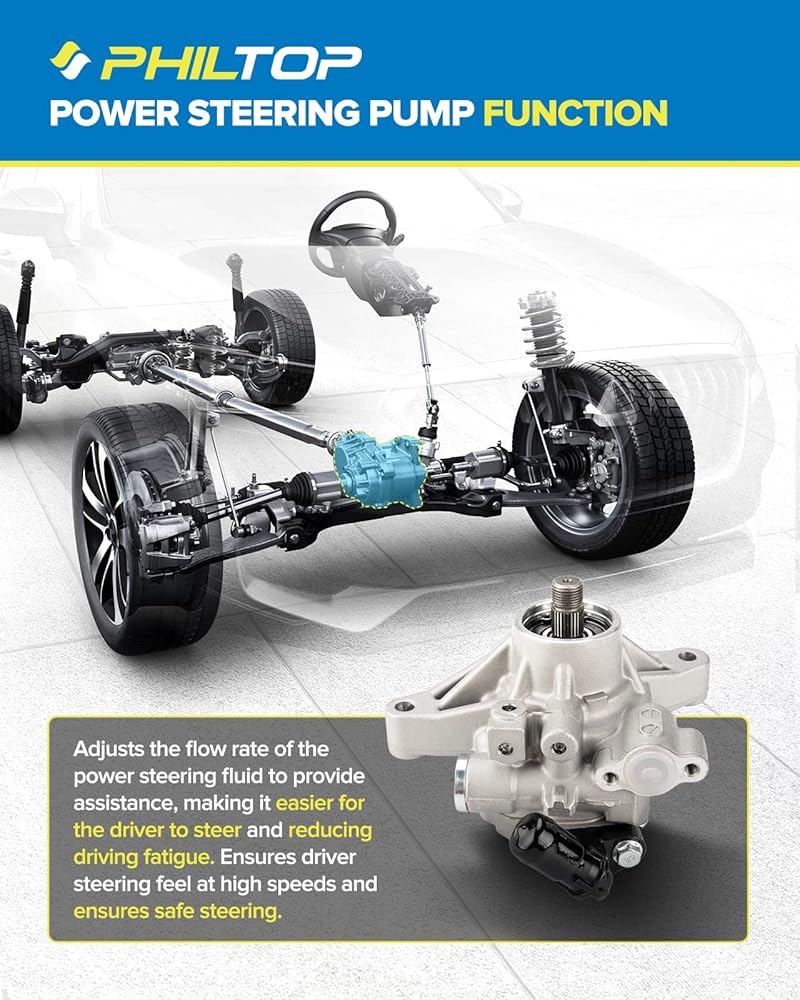 PHILTOP

POWER STEERING PUMP FUNCTION

Adjusts the flow rate of the power steering fluid to provide assistance, making it easier for the driver to steer and reducing driving fatigue. Ensures driver steering feel at high speeds and ensures safe steering.