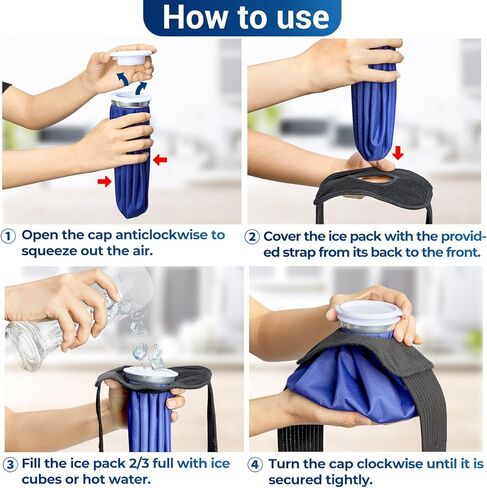 How to use

① Open the cap anticlockwise to squeeze out the air.

② Cover the ice pack with the provided strap from its back to the front.

③ Fill the ice pack 2/3 full with ice cubes or hot water.

④ Turn the cap clockwise until it is secured tightly.