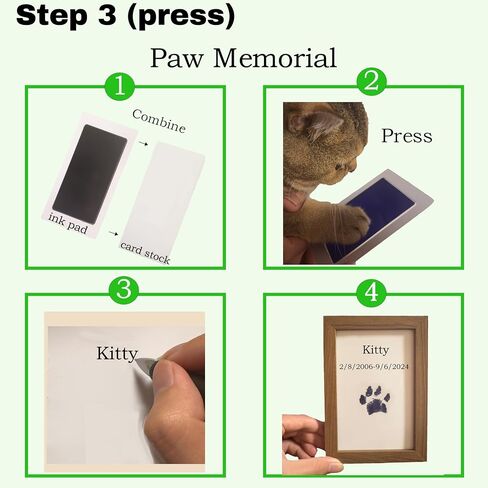 Step 3 (press)

Paw Memorial

1

Combine

ink pad

card stock

2

Press

3

Kitty

4

Kitty

2/8/2006-9/6/2024