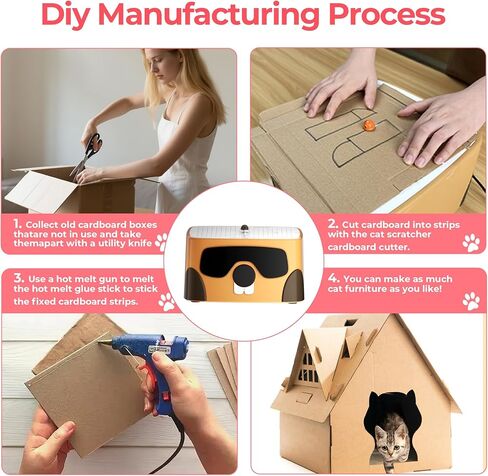 Diy Manufacturing Process

1. Collect old cardboard boxes thatare not in use and take themapart with a utility knife

2. Cut cardboard into strips with the cat scratcher cardboard cutter.

3. Use a hot melt gun to melt the hot melt glue stick to stick the fixed cardboard strips.

4. You can make as much cat furniture as you like!