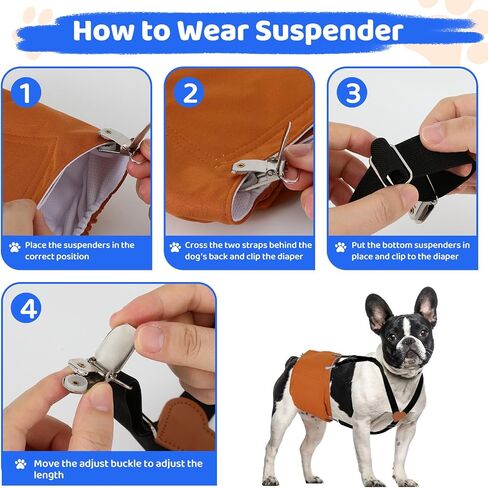 How to Wear Suspender

1

Place the suspenders in the correct position

2

Cross the two straps behind the dog's back and clip the diaper

3

Put the bottom suspenders in place and clip to the diaper

4

Move the adjust buckle to adjust the length