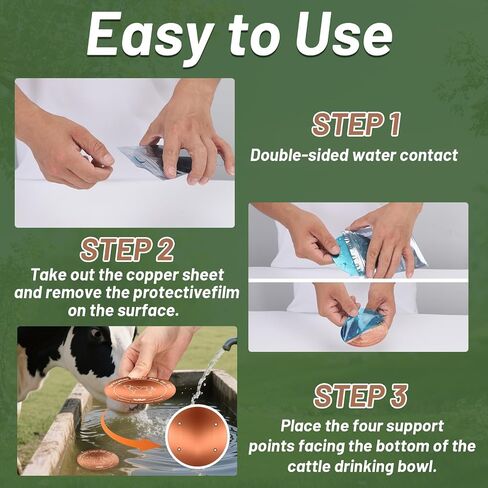 Easy to Use

STEP 1
Double-sided water contact

STEP 2
Take out the copper sheet and remove the protectivefilm on the surface.

STEP 3
Place the four support points facing the bottom of the cattle drinking bowl.