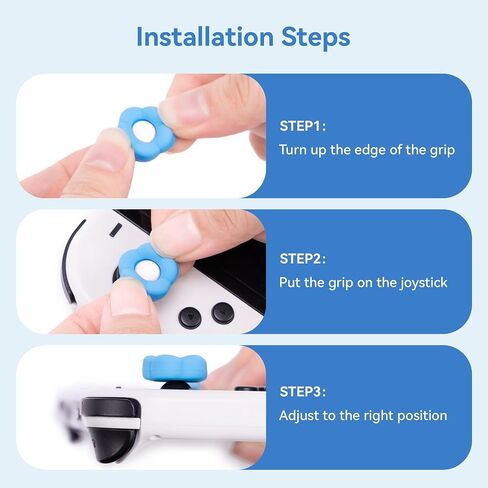 Installation Steps

STEP1:
Turn up the edge of the grip

STEP2:
Put the grip on the joystick

STEP3:
Adjust to the right position