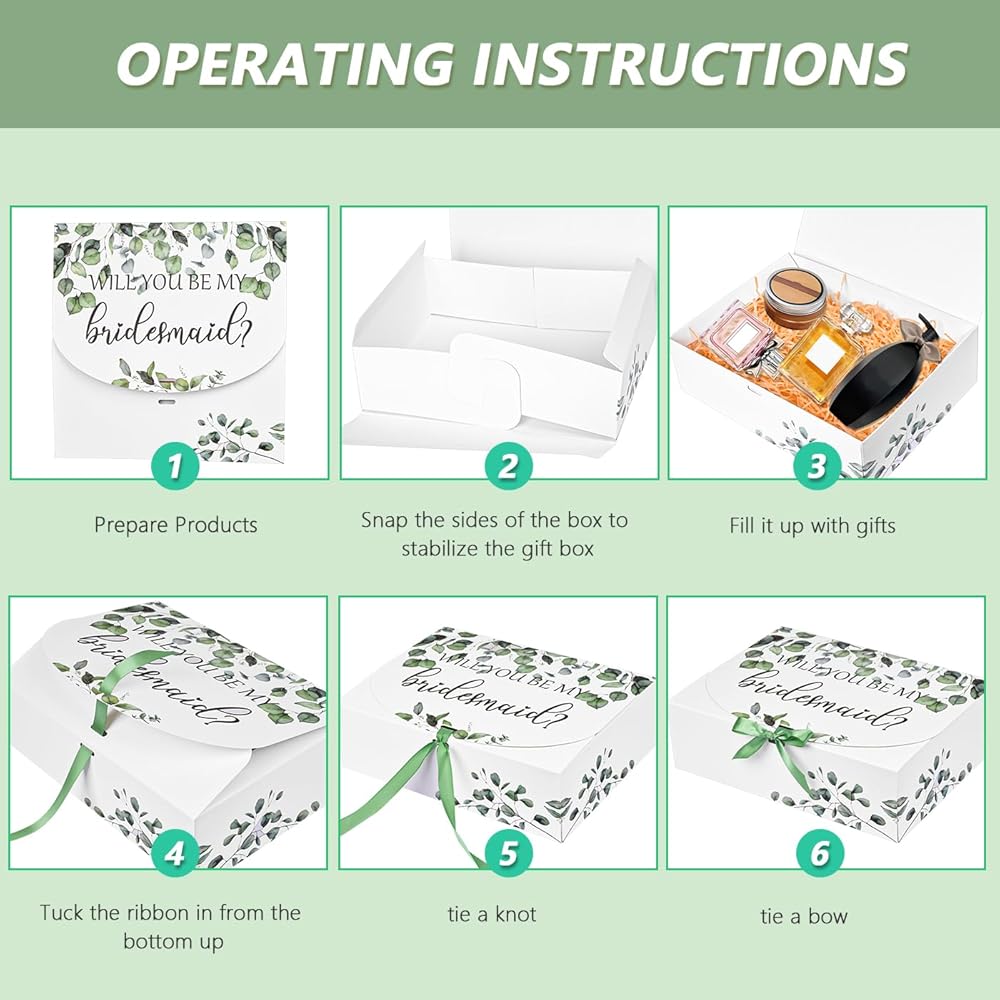 OPERATING INSTRUCTIONS

WILL YOU BE MY bridesmaid?

1

Prepare Products

2

Snap the sides of the box to stabilize the gift box

3

Fill it up with gifts

WILL YOU BE MY bridesmaid?

4

Tuck the ribbon in from the bottom up

WILL YOU BE MY bridesmaid?

5

tie a knot

WILL YOU BE MY bridesmaid?

6

tie a bow