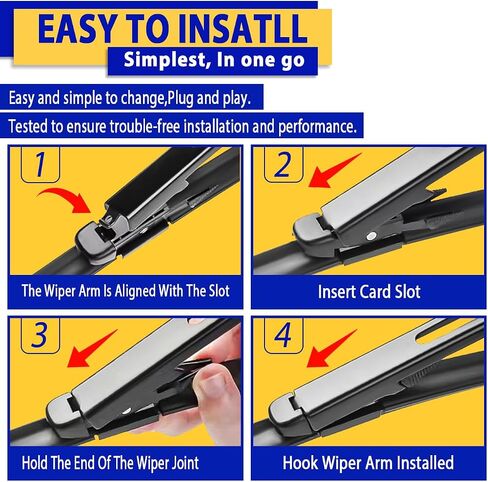 EASY TO INSATLL
Simplest, In one go

Easy and simple to change,Plug and play.

Tested to ensure trouble-free installation and performance.

1
The Wiper Arm Is Aligned With The Slot

2
Insert Card Slot

3
Hold The End Of The Wiper Joint

4
Hook Wiper Arm Installed