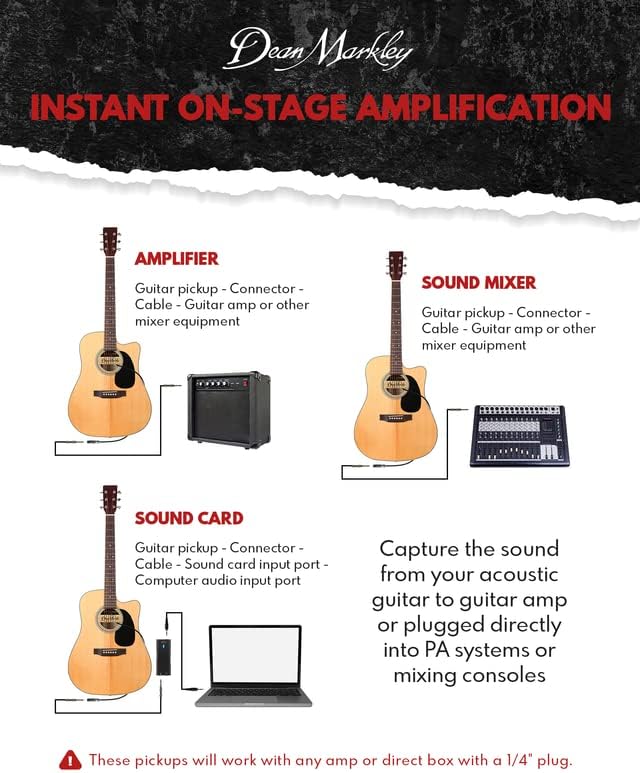 Dean Markley

INSTANT ON-STAGE AMPLIFICATION

AMPLIFIER

Guitar pickup - Connector - Cable - Guitar amp or other mixer equipment

SOUND MIXER

Guitar pickup - Connector - Cable - Guitar amp or other mixer equipment

SOUND CARD

Guitar pickup - Connector - Cable - Sound card input port - Computer audio input port

Capture the sound from your acoustic guitar to guitar amp or plugged directly into PA systems or mixing consoles

These pickups will work with any amp or direct box with a 1/4" plug.