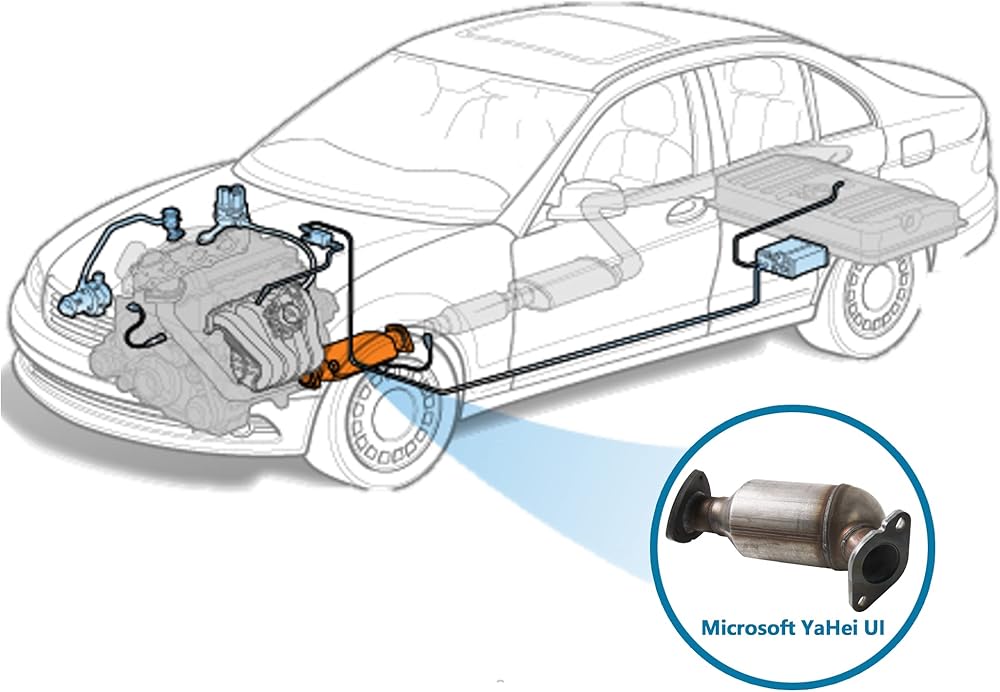 Microsoft YaHei UI