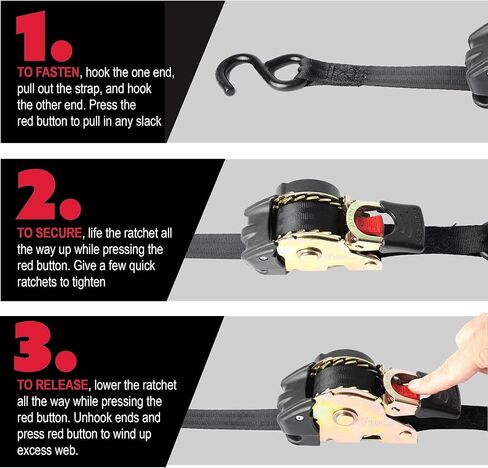 1.

TO FASTEN, hook the one end, pull out the strap, and hook the other end. Press the red button to pull in any slack

2.

TO SECURE, life the ratchet all the way up while pressing the red button. Give a few quick ratchets to tighten

3.

TO RELEASE, lower the ratchet all the way while pressing the red button. Unhook ends and press red button to wind up excess web.