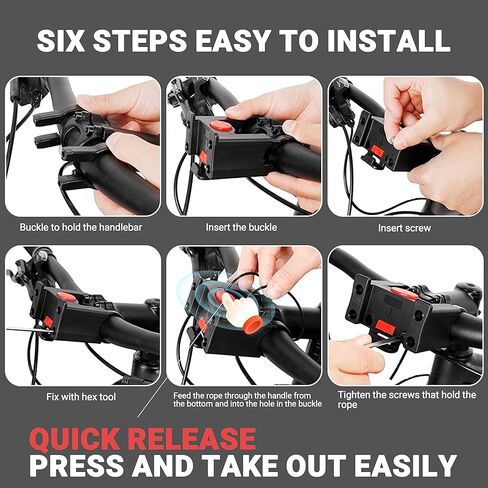 SIX STEPS EASY TO INSTALL

Buckle to hold the handlebar

Insert the buckle

Insert screw

Fix with hex tool

Feed the rope through the handle from the bottom and into the hole in the buckle

Tighten the screws that hold the rope

QUICK RELEASE
PRESS AND TAKE OUT EASILY