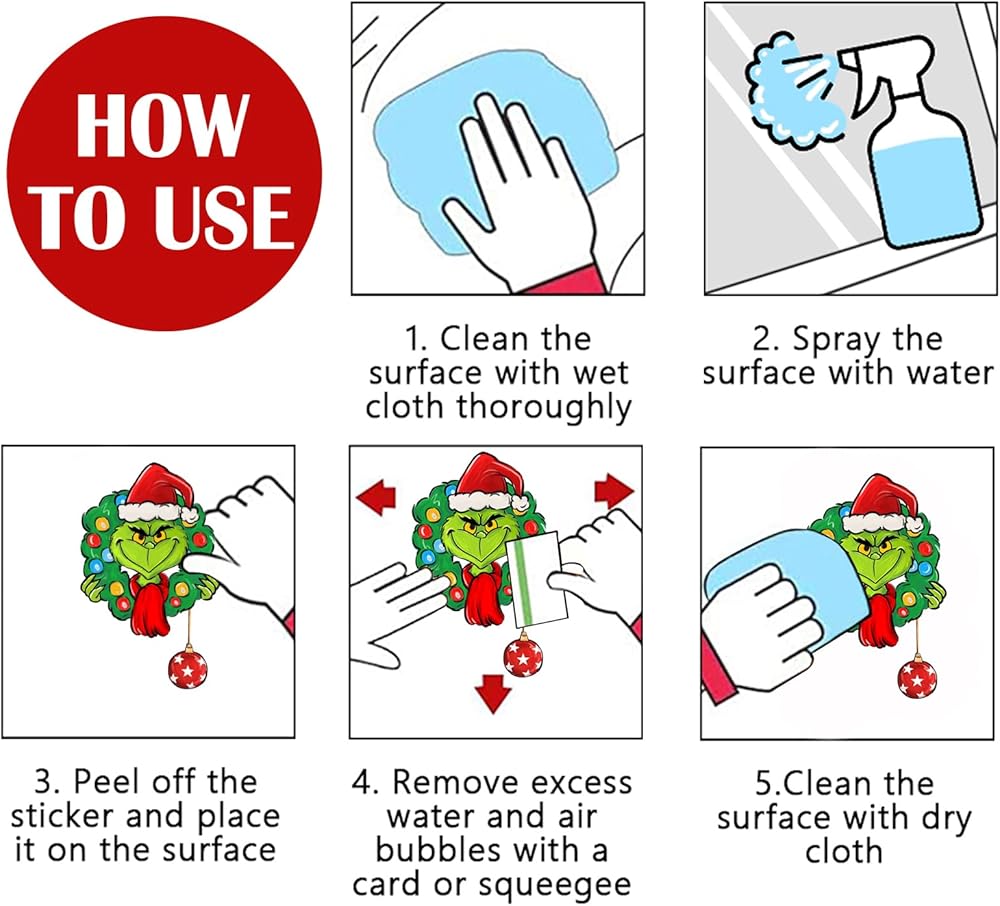 HOW TO USE

1. Clean the surface with wet cloth thoroughly

2. Spray the surface with water

3. Peel off the sticker and place it on the surface

4. Remove excess water and air bubbles with a card or squeegee

5.Clean the surface with dry cloth