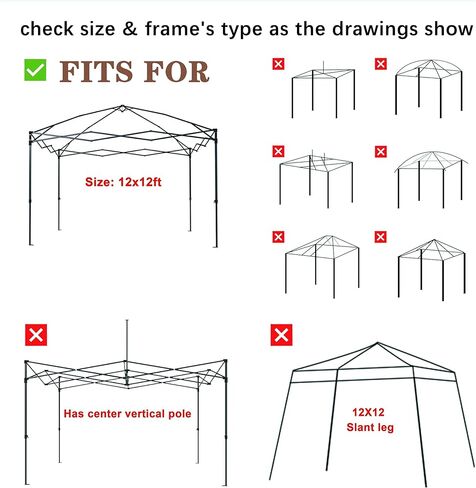 check size & frame's type as the drawings show

FITS FOR

Size: 12x12ft

Has center vertical pole

12X12
Slant leg