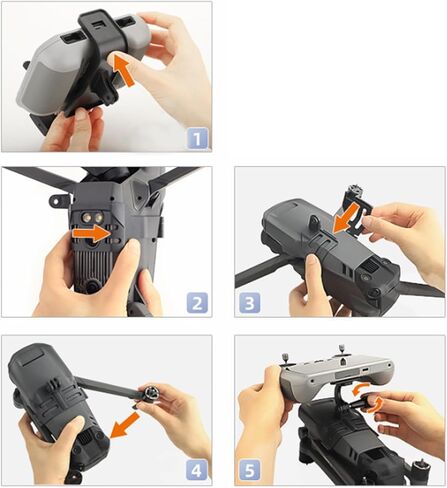 1

2

3

4

5